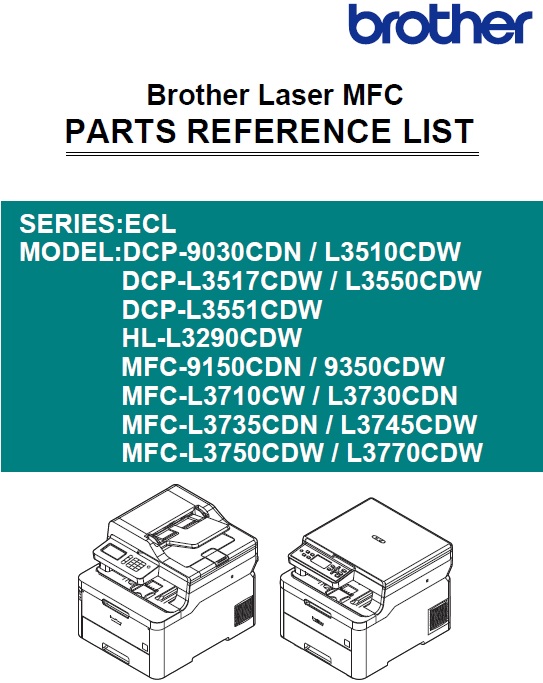 brother

Brother Laser MFC
PARTS REFERENCE LIST

SERIES:ECL
MODEL:DCP-9030CDN / L3510CDW
DCP-L3517CDW / L3550CDW
DCP-L3551CDW
HL-L3290CDW
MFC-9150CDN / 9350CDW
MFC-L3710CW / L3730CDN
MFC-L3735CDN / L3745CDW
MFC-L3750CDW / L3770CDW