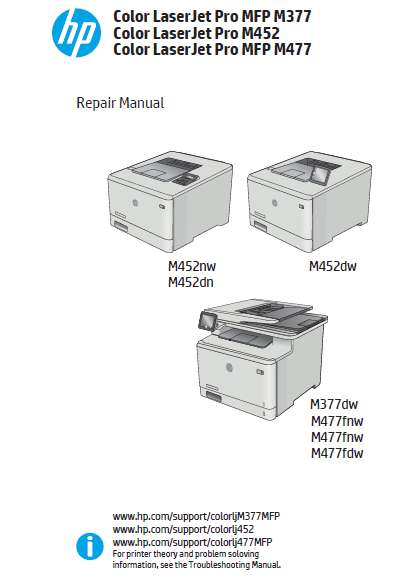 hp

Color LaserJet Pro MFP M377
Color LaserJet Pro M452
Color LaserJet Pro MFP M477

Repair Manual

M452nw
M452dn

M452dw

M377dw
M477fnw
M477fnw
M477fdw

www.hp.com/support/colorljM377MFP
www.hp.com/support/colorlj452
www.hp.com/support/colorlj477MFP
For printer theory and problem soloving information, see the Troubleshooting Manual.