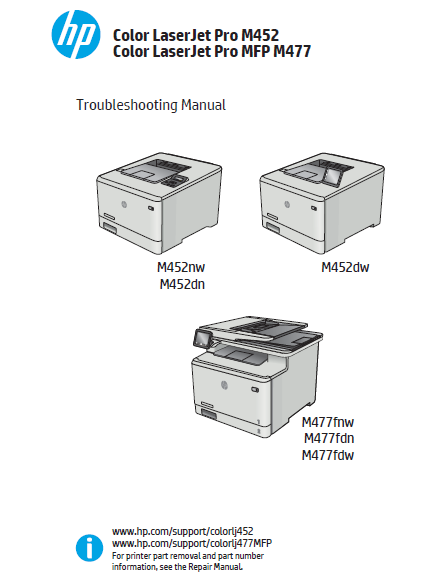 hp

Color LaserJet Pro M452
Color LaserJet Pro MFP M477

Troubleshooting Manual

M452nw
M452dn

M452dw

M477fnw
M477fdn
M477fdw

www.hp.com/support/colorlj452
www.hp.com/support/colorlj477MFP
For printer part removal and part number information, see the Repair Manual.